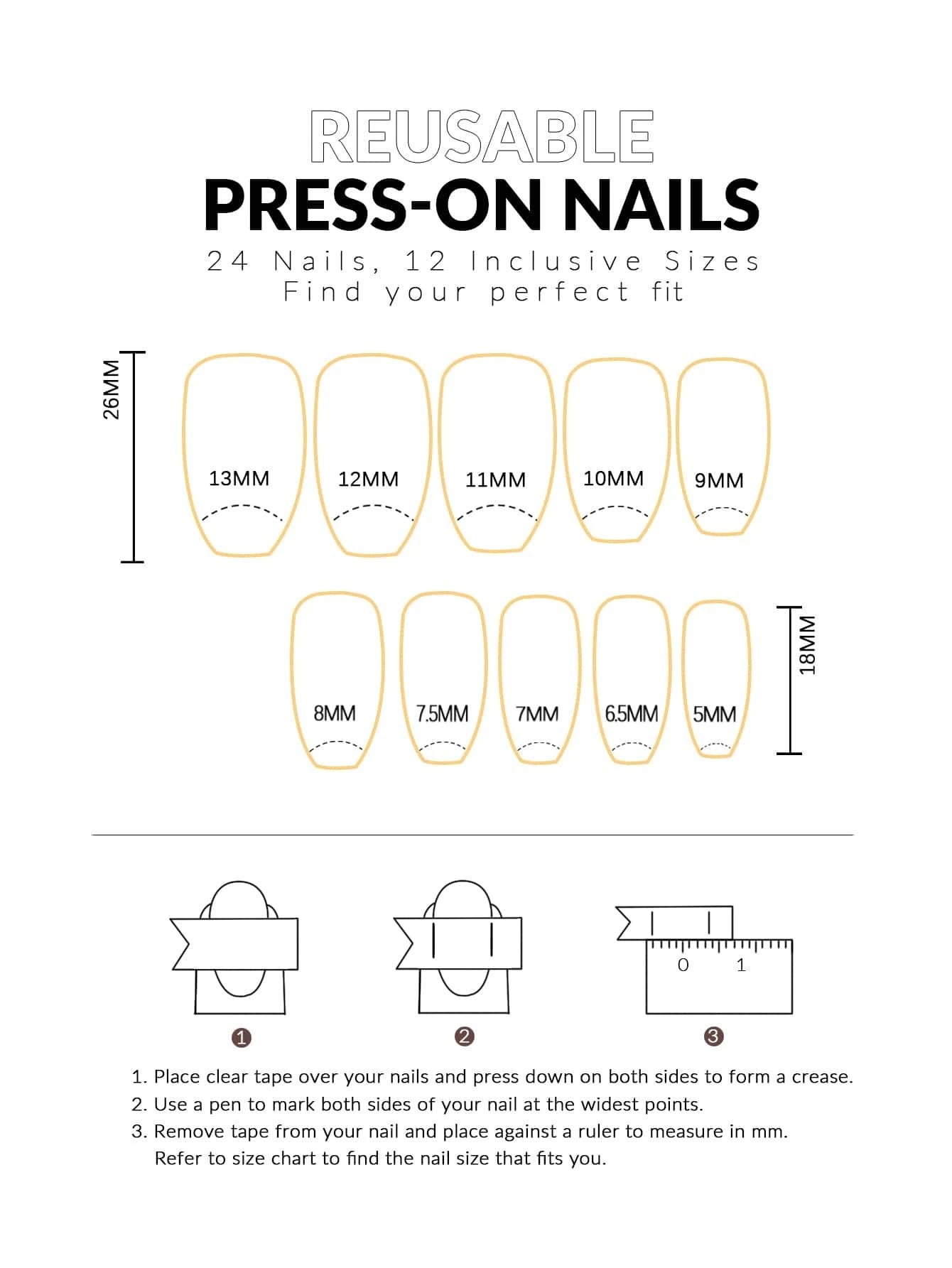 REUSABLE
PRESS-ON NAILS
24 Nails, 12 Inclusive Sizes
Find your perfect fit

26MM

13MM 12MM 11MM 10MM 9MM

8MM 7.5MM 7MM 6.5MM 5MM

18MM

0 1

1 2 3

1. Place clear tape over your nails and press down on both sides to form a crease.
2. Use a pen to mark both sides of your nail at the widest points.
3. Remove tape from your nail and place against a ruler to measure in mm. Refer to size chart to find the nail size that fits you.